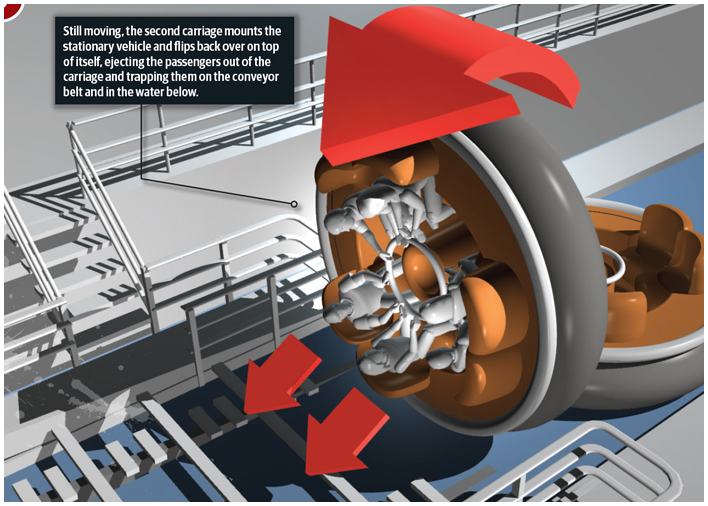 Still moving, the second carriage mounts the stationary vehicle and flips back over on top of itself, ejecting the passengers out of the carriage and trapping them on the conveyor belt and in the water below.